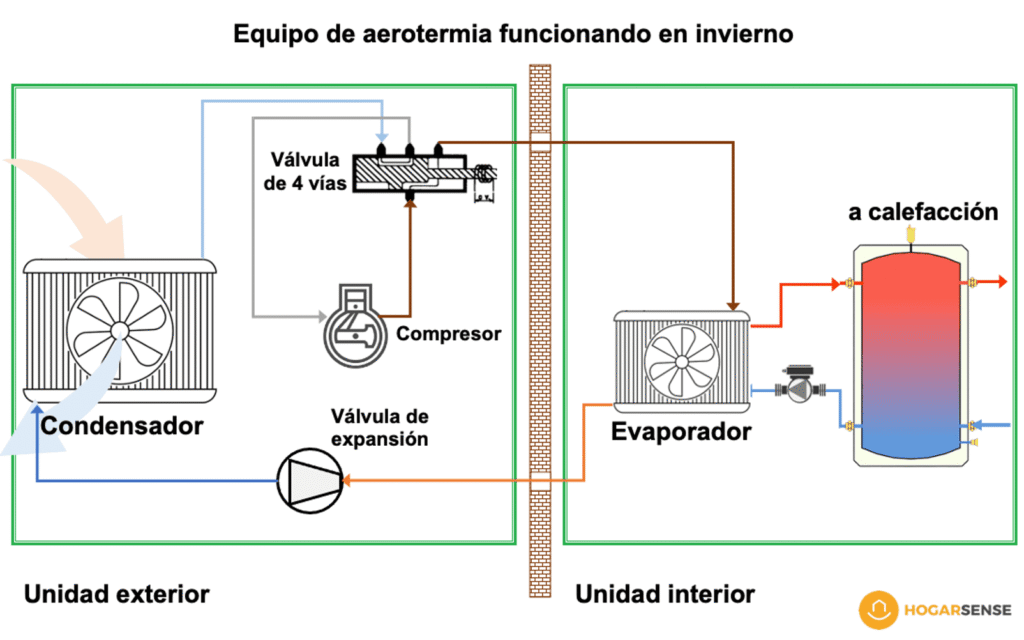 Equipo de aerotermia funcionando en invierno

Válvula de 4 vías

Compresor

Condensador

Válvula de expansión

a calefacción

Evaporador

Unidad exterior

Unidad interior

HOGARSENSE